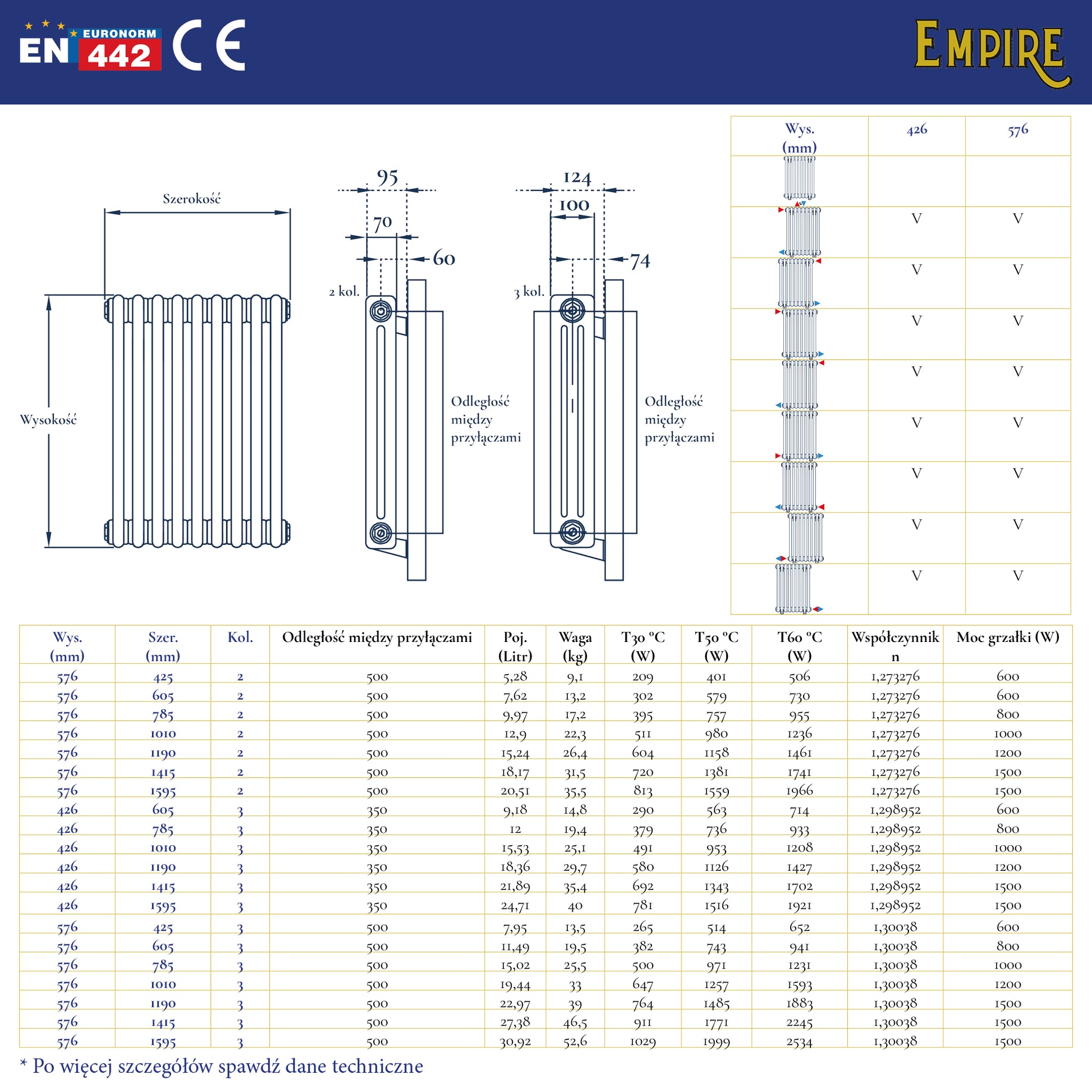 EN EURONORM 442 CE

EMPIRE

Szerokość

Wysokość

95
70
60
2 kol.

Odległość między przyłączami

124
100
74
3 kol.

Odległość między przyłączami

| Wys. (mm) | 426 | 576 |
|---|---|---|
| | | |
| | V | V |
| | V | V |
| | V | V |
| | V | V |
| | V | V |
| | V | V |
| | V | V |
| | V | V |

| Wys. (mm) | Szer. (mm) | Kol. | Odległość między przyłączami | Poj. (Litr) | Waga (kg) | T30 °C (W) | T50 °C (W) | T60 °C (W) | Współczynnik n | Moc grzałki (W) |
|---|---|---|---|---|---|---|---|---|---|---|
| 576 | 425 | 2 | 500 | 5,28 | 9,1 | 209 | 401 | 506 | 1,273276 | 600 |
| 576 | 605 | 2 | 500 | 7,62 | 13,2 | 302 | 579 | 730 | 1,273276 | 600 |
| 576 | 785 | 2 | 500 | 9,97 | 17,2 | 395 | 757 | 955 | 1,273276 | 800 |
| 576 | 1010 | 2 | 500 | 12,9 | 22,3 | 511 | 980 | 1236 | 1,273276 | 1000 |
| 576 | 1190 | 2 | 500 | 15,24 | 26,4 | 604 | 1158 | 1461 | 1,273276 | 1200 |
| 576 | 1415 | 2 | 500 | 18,17 | 31,5 | 720 | 1381 | 1741 | 1,273276 | 1500 |
| 576 | 1595 | 2 | 500 | 20,51 | 35,5 | 813 | 1559 | 1966 | 1,273276 | 1500 |
| 426 | 605 | 3 | 350 | 9,18 | 14,8 | 290 | 563 | 714 | 1,298952 | 600 |
| 426 | 785 | 3 | 350 | 12 | 19,4 | 379 | 736 | 933 | 1,298952 | 800 |
| 426 | 1010 | 3 | 350 | 15,53 | 25,1 | 491 | 953 | 1208 | 1,298952 | 1000 |
| 426 | 1190 | 3 | 350 | 18,36 | 29,7 | 580 | 1126 | 1427 | 1,298952 | 1200 |
| 426 | 1415 | 3 | 350 | 21,89 | 35,4 | 692 | 1343 | 1702 | 1,298952 | 1500 |
| 426 | 1595 | 3 | 350 | 24,71 | 40 | 781 | 1516 | 1921 | 1,298952 | 1500 |
| 576 | 425 | 3 | 500 | 7,95 | 13,5 | 265 | 514 | 652 | 1,30038 | 600 |
| 576 | 605 | 3 | 500 | 11,49 | 19,5 | 382 | 743 | 941 | 1,30038 | 800 |
| 576 | 785 | 3 | 500 | 15,02 | 25,5 | 500 | 971 | 1231 | 1,30038 | 1000 |
| 576 | 1010 | 3 | 500 | 19,44 | 33 | 647 | 1257 | 1593 | 1,30038 | 1200 |
| 576 | 1190 | 3 | 500 | 22,97 | 39 | 764 | 1485 | 1883 | 1,30038 | 1500 |
| 576 | 1415 | 3 | 500 | 27,38 | 46,5 | 911 | 1771 | 2245 | 1,30038 | 1500 |
| 576 | 1595 | 3 | 500 | 30,92 | 52,6 | 1029 | 1999 | 2534 | 1,30038 | 1500 |

* Po więcej szczegółów spawdź dane techniczne